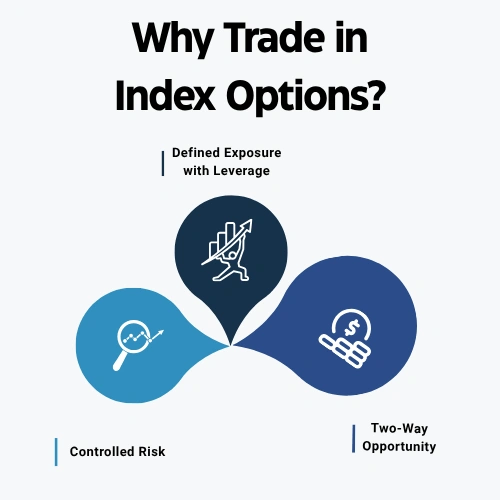 Why Trade in Index Options?

Defined Exposure with Leverage

Controlled Risk

Two-Way Opportunity